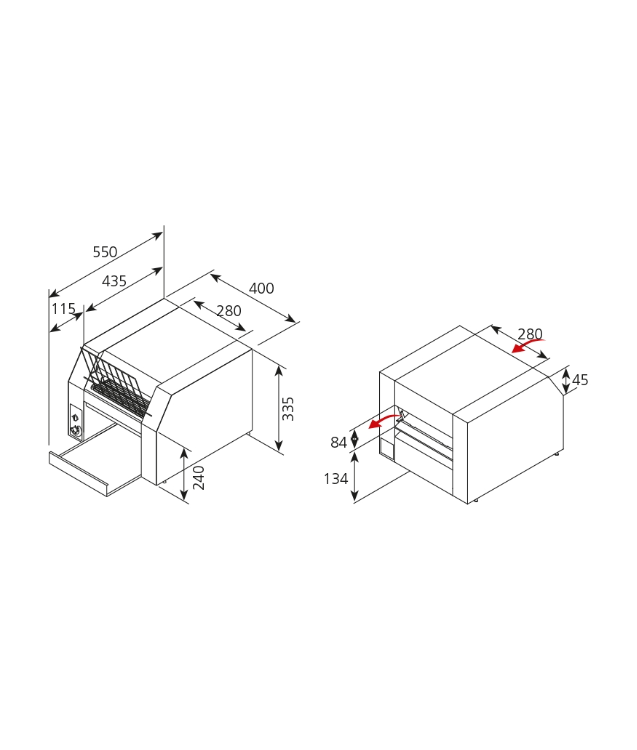 550
435
115
400
280
335
240

280
45
84
134